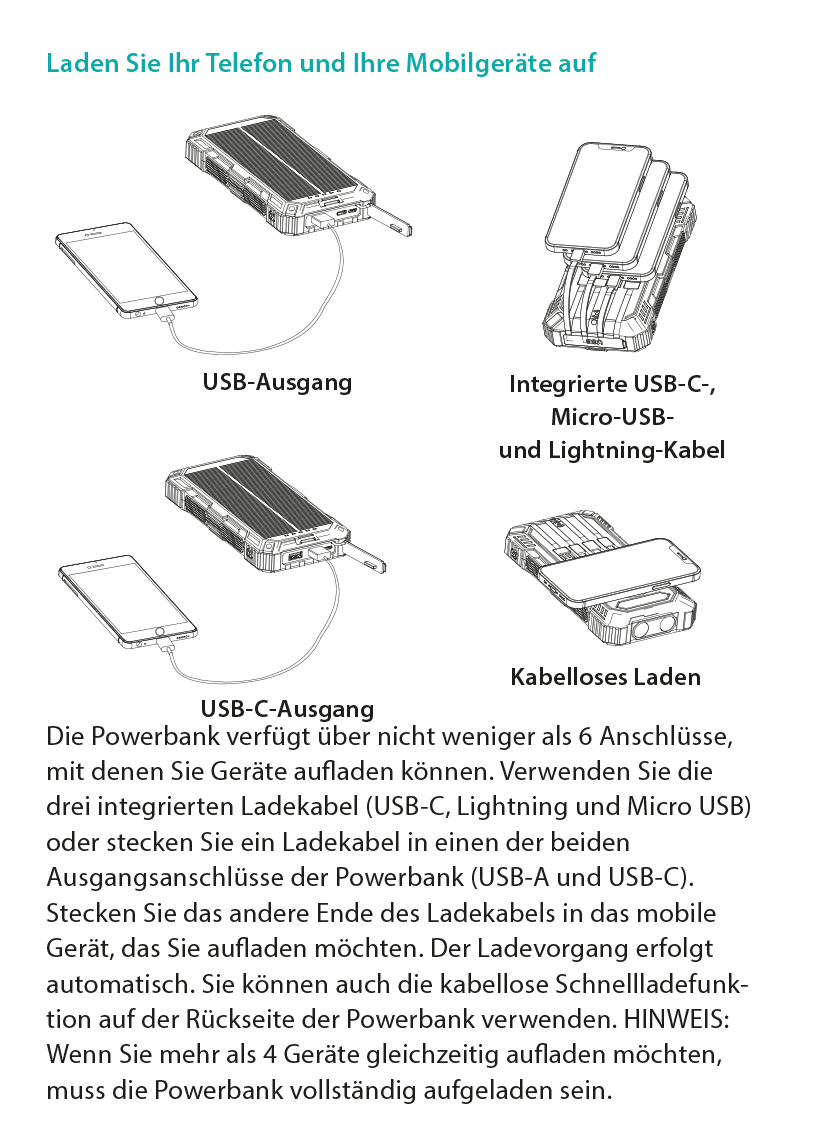 Laden Sie Ihr Telefon und Ihre Mobilgeräte auf

USB-Ausgang

Integrierte USB-C-, Micro-USB- und Lightning-Kabel

USB-C-Ausgang

Kabelloses Laden

Die Powerbank verfügt über nicht weniger als 6 Anschlüsse, mit denen Sie Geräte aufladen können. Verwenden Sie die drei integrierten Ladekabel (USB-C, Lightning und Micro USB) oder stecken Sie ein Ladekabel in einen der beiden Ausgangsanschlüsse der Powerbank (USB-A und USB-C). Stecken Sie das andere Ende des Ladekabels in das mobile Gerät, das Sie aufladen möchten. Der Ladevorgang erfolgt automatisch. Sie können auch die kabellose Schnellladefunktion auf der Rückseite der Powerbank verwenden. HINWEIS: Wenn Sie mehr als 4 Geräte gleichzeitig aufladen möchten, muss die Powerbank vollständig aufgeladen sein.