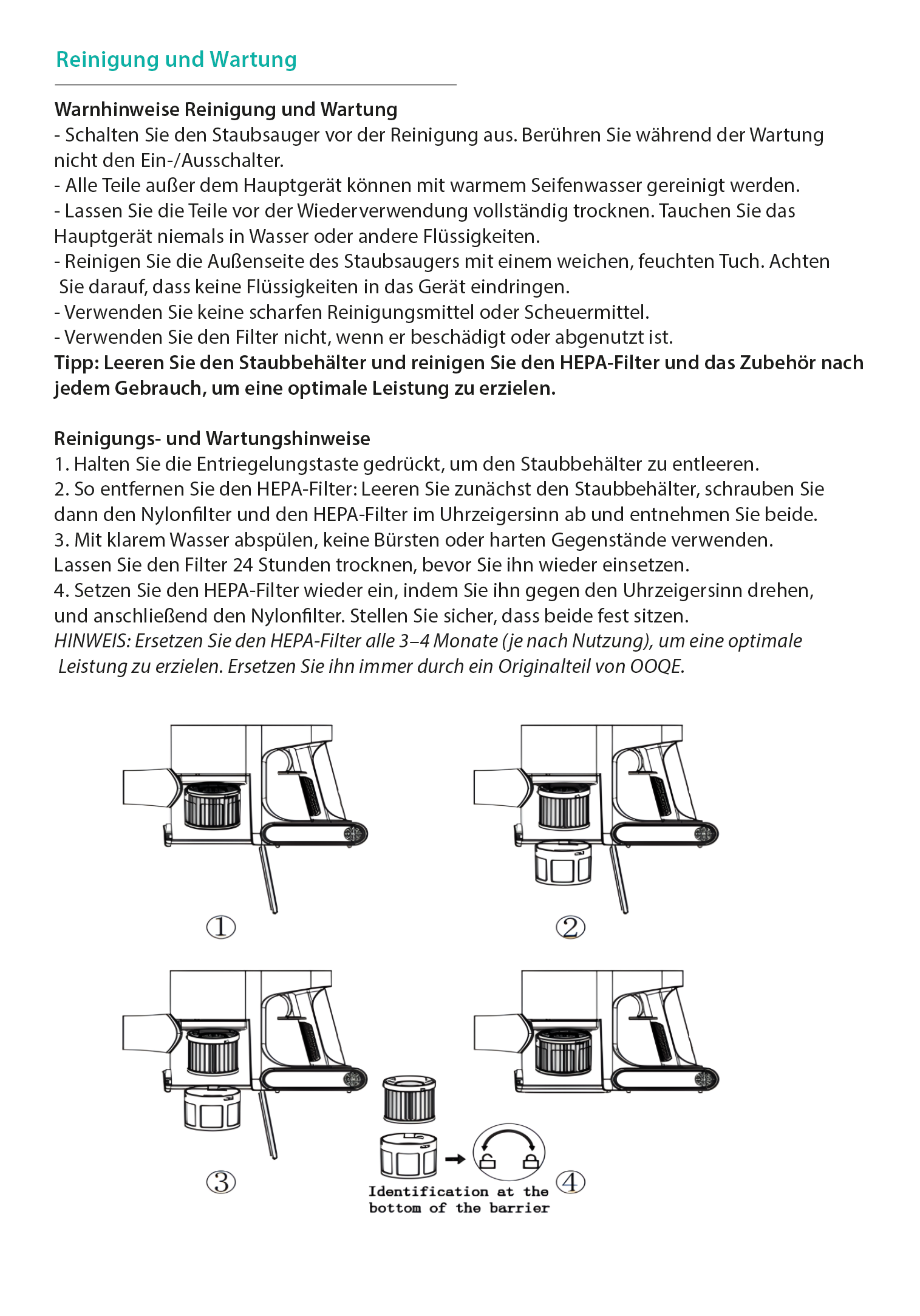 Reinigung und Wartung

Warnhinweise Reinigung und Wartung
- Schalten Sie den Staubsauger vor der Reinigung aus. Berühren Sie während der Wartung nicht den Ein-/Ausschalter.
- Alle Teile außer dem Hauptgerät können mit warmem Seifenwasser gereinigt werden.
- Lassen Sie die Teile vor der Wiederverwendung vollständig trocknen. Tauchen Sie das Hauptgerät niemals in Wasser oder andere Flüssigkeiten.
- Reinigen Sie die Außenseite des Staubsaugers mit einem weichen, feuchten Tuch. Achten Sie darauf, dass keine Flüssigkeiten in das Gerät eindringen.
- Verwenden Sie keine scharfen Reinigungsmittel oder Scheuermittel.
- Verwenden Sie den Filter nicht, wenn er beschädigt oder abgenutzt ist.
Tipp: Leeren Sie den Staubbehälter und reinigen Sie den HEPA-Filter und das Zubehör nach jedem Gebrauch, um eine optimale Leistung zu erzielen.

Reinigungs- und Wartungshinweise
1. Halten Sie die Entriegelungstaste gedrückt, um den Staubbehälter zu entleeren.
2. So entfernen Sie den HEPA-Filter: Leeren Sie zunächst den Staubbehälter, schrauben Sie dann den Nylonfilter und den HEPA-Filter im Uhrzeigersinn ab und entnehmen Sie beide.
3. Mit klarem Wasser abspülen, keine Bürsten oder harten Gegenstände verwenden. Lassen Sie den Filter 24 Stunden trocknen, bevor Sie ihn wieder einsetzen.
4. Setzen Sie den HEPA-Filter wieder ein, indem Sie ihn gegen den Uhrzeigersinn drehen, und anschließend den Nylonfilter. Stellen Sie sicher, dass beide fest sitzen.
HINWEIS: Ersetzen Sie den HEPA-Filter alle 3–4 Monate (je nach Nutzung), um eine optimale Leistung zu erzielen. Ersetzen Sie ihn immer durch ein Originalteil von OOQE.

①
②
③
Identification at the bottom of the barrier
④