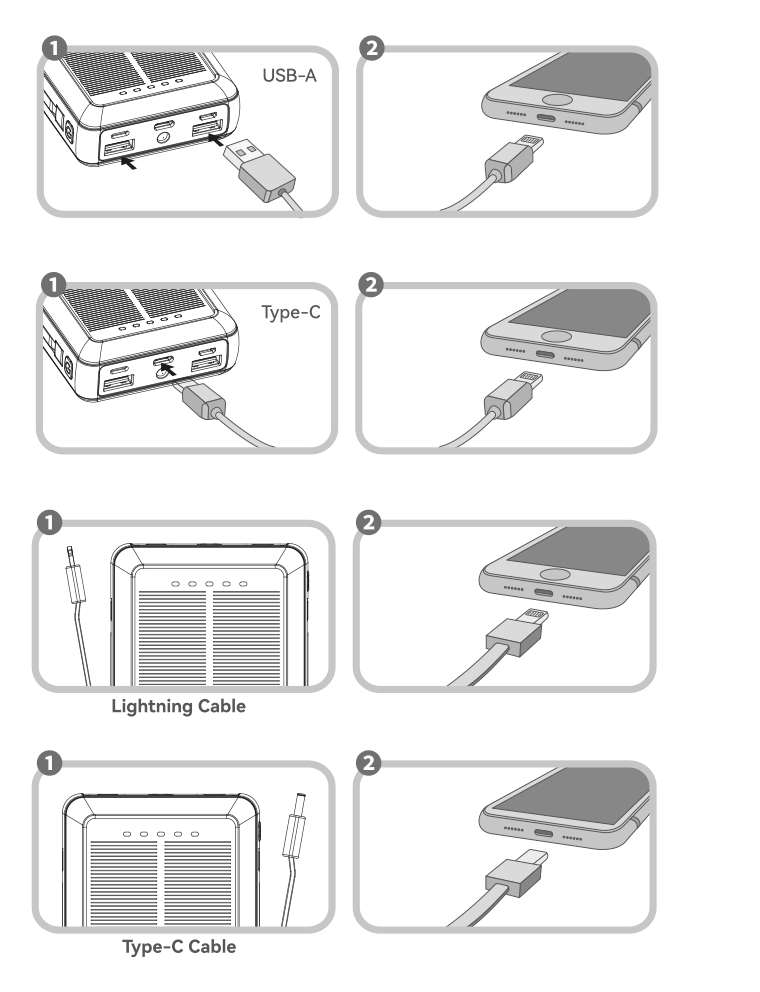 1
USB-A

2

1
Type-C

2

1
Lightning Cable

2

1
Type-C Cable

2